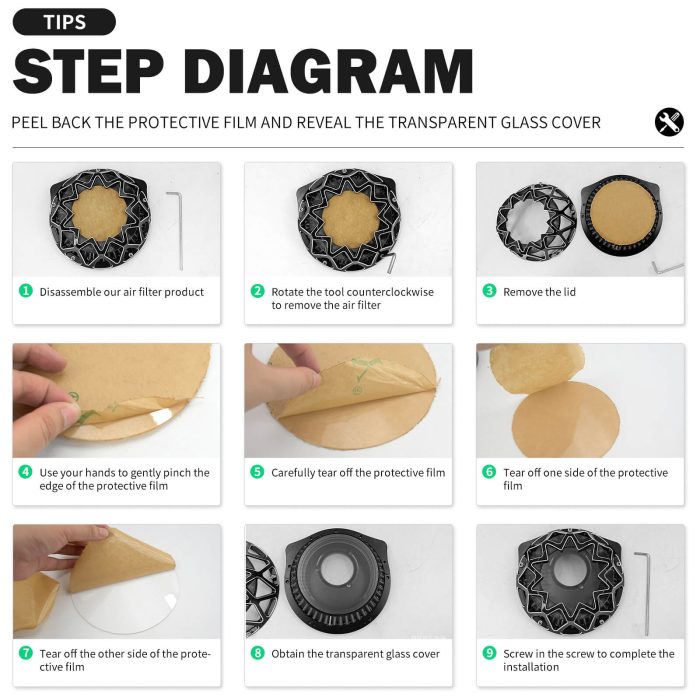 TIPS

STEP DIAGRAM

PEEL BACK THE PROTECTIVE FILM AND REVEAL THE TRANSPARENT GLASS COVER

1 Disassemble our air filter product

2 Rotate the tool counterclockwise to remove the air filter

3 Remove the lid

4 Use your hands to gently pinch the edge of the protective film

5 Carefully tear off the protective film

6 Tear off one side of the protective film

7 Tear off the other side of the protective film

8 Obtain the transparent glass cover

9 Screw in the screw to complete the installation